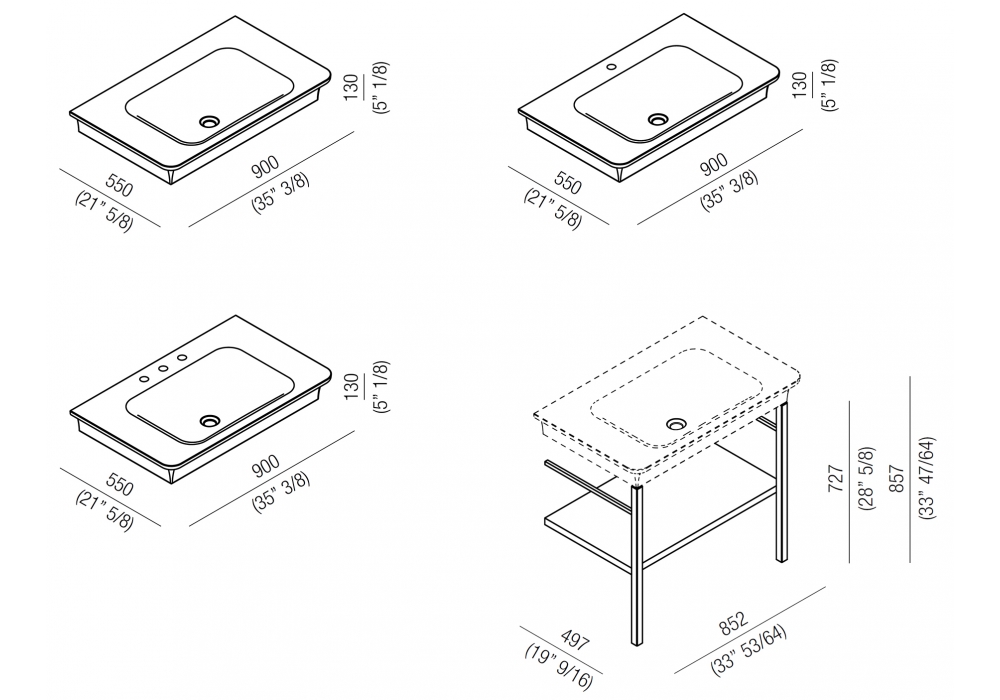 130
(5" 1/8)
550
(21" 5/8)
900
(35" 3/8)

130
(5" 1/8)
550
(21" 5/8)
900
(35" 3/8)

130
(5" 1/8)
550
(21" 5/8)
900
(35" 3/8)

727
(28" 5/8)
857
(33" 47/64)
497
(19" 9/16)
852
(33" 53/64)