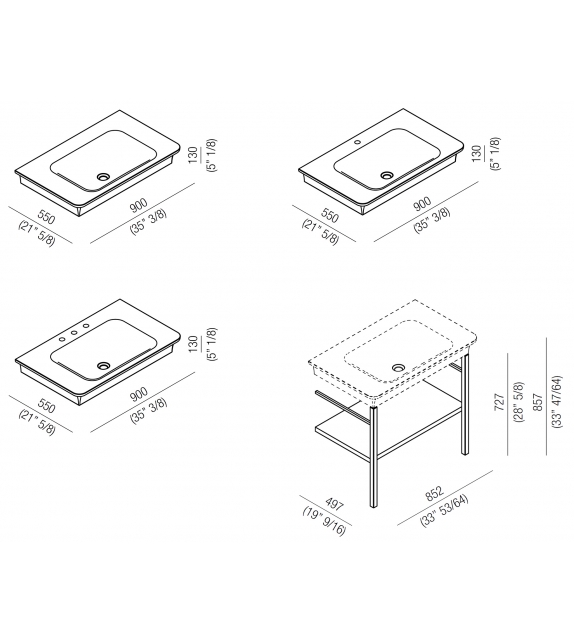 130
(5" 1/8)
550
(21" 5/8)
900
(35" 3/8)

130
(5" 1/8)
550
(21" 5/8)
900
(35" 3/8)

130
(5" 1/8)
550
(21" 5/8)
900
(35" 3/8)

727
(28" 5/8)
857
(33" 47/64)
497
(19" 9/16)
852
(33" 53/64)