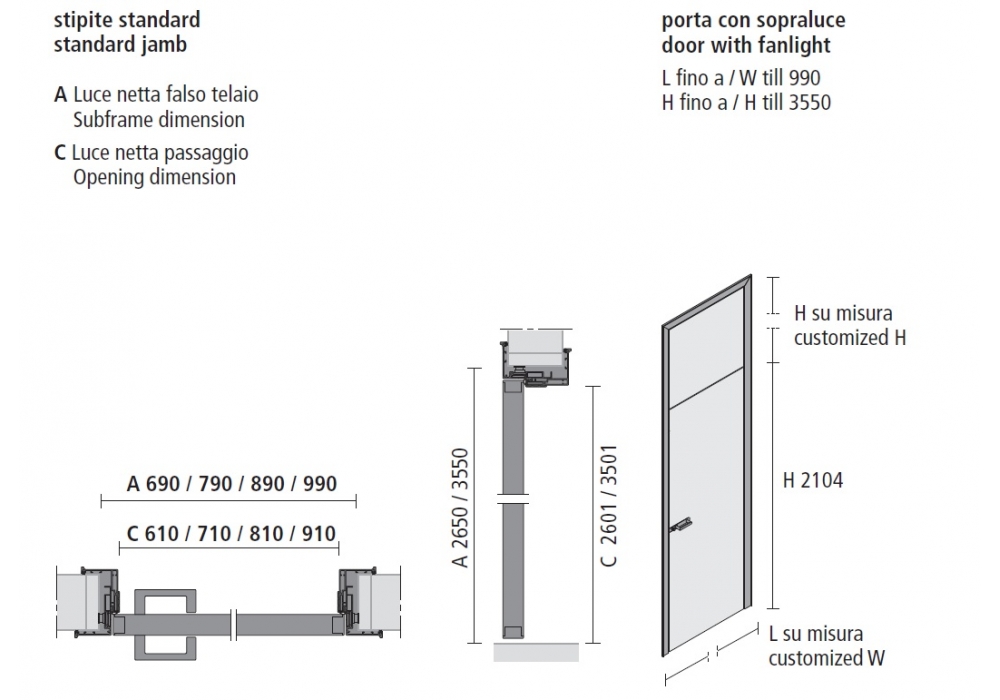 stipite standard
standard jamb

A Luce netta falso telaio
Subframe dimension

C Luce netta passaggio
Opening dimension

porta con sopraluce
door with fanlight

L fino a / W till 990
H fino a / H till 3550

A 690 / 790 / 890 / 990

C 610 / 710 / 810 / 910

A 2650 / 3550

C 2601 / 3501

H su misura
customized H

H 2104

L su misura
customized W