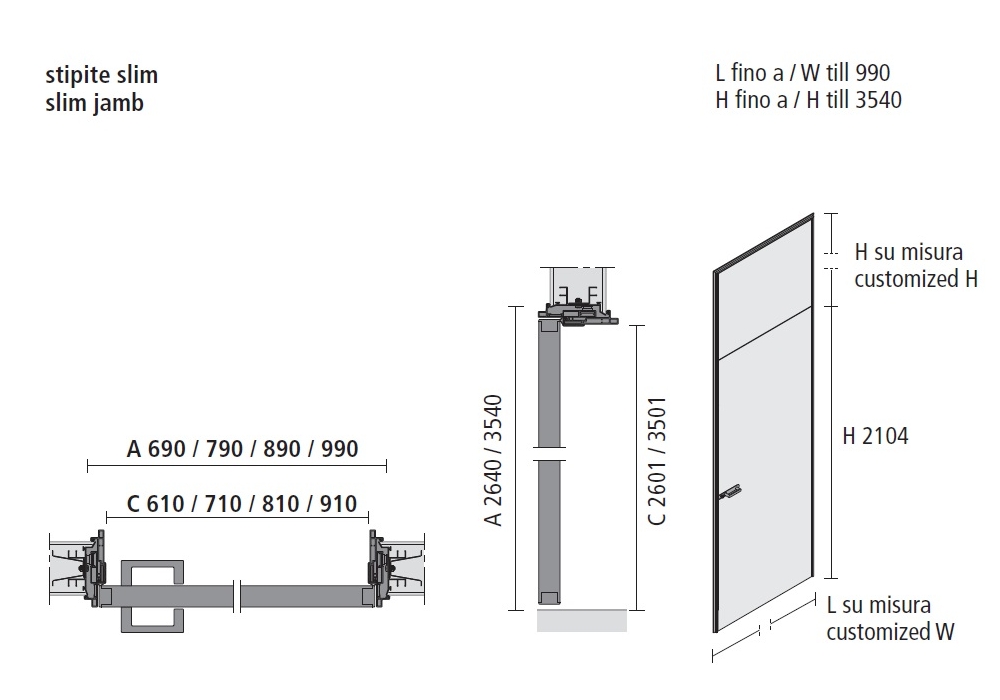 stipite slim
slim jamb

L fino a / W till 990
H fino a / H till 3540

A 690 / 790 / 890 / 990

C 610 / 710 / 810 / 910

A 2640 / 3540

C 2601 / 3501

H su misura
customized H

H 2104

L su misura
customized W