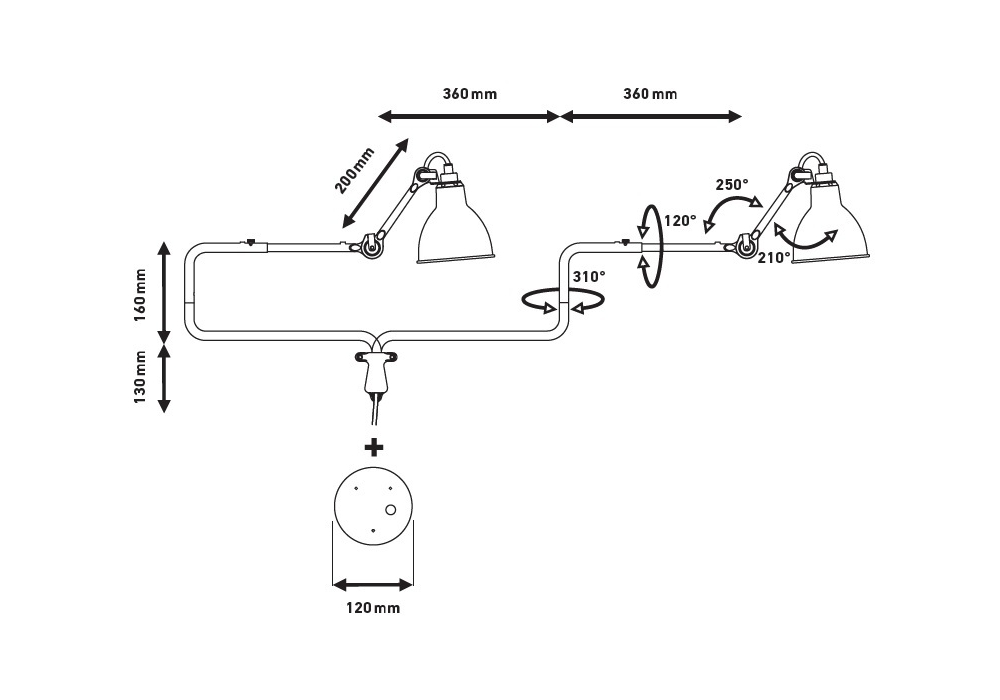 360 mm

360 mm

200 mm

250°

120°

210°

310°

160 mm

130 mm

+

120 mm