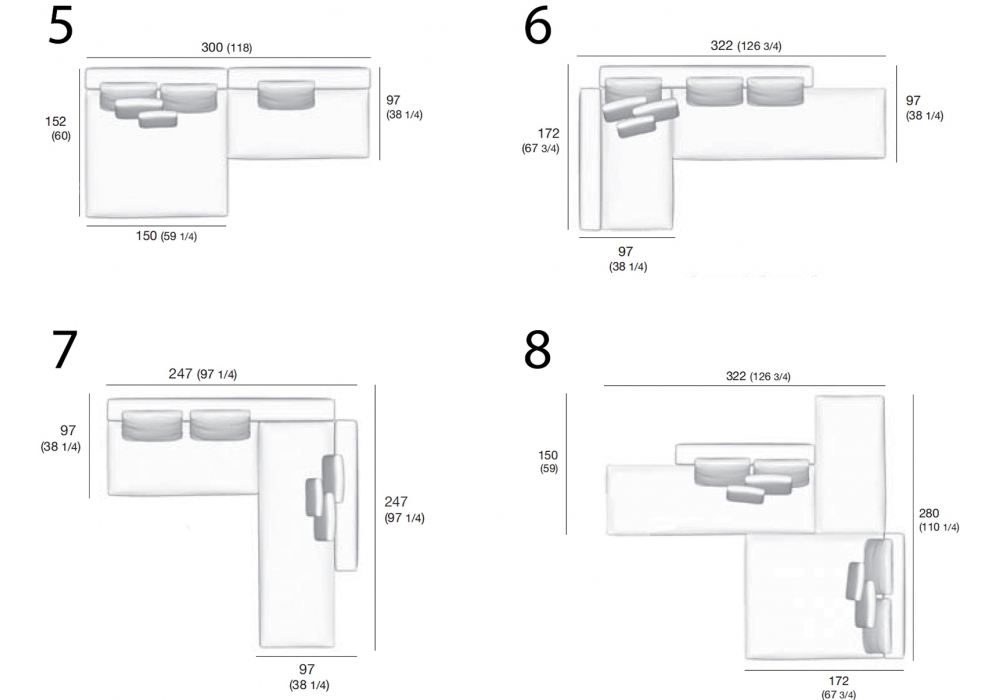 5

300 (118)

152 (60)

97 (38 1/4)

150 (59 1/4)

6

322 (126 3/4)

172 (67 3/4)

97 (38 1/4)

97 (38 1/4)

7

247 (97 1/4)

97 (38 1/4)

247 (97 1/4)

97 (38 1/4)

8

322 (126 3/4)

150 (59)

280 (110 1/4)

172 (67 3/4)