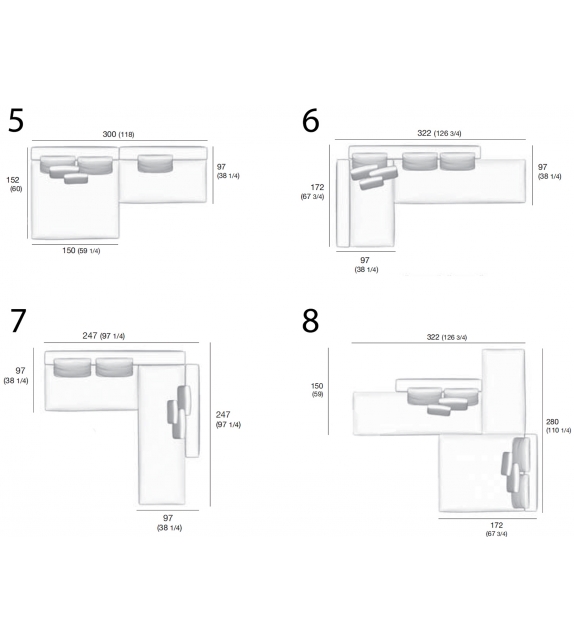 5

300 (118)

152
(60)

97
(38 1/4)

150 (59 1/4)

6

322 (126 3/4)

172
(67 3/4)

97
(38 1/4)

97
(38 1/4)

7

247 (97 1/4)

97
(38 1/4)

247
(97 1/4)

97
(38 1/4)

8

322 (126 3/4)

150
(59)

280
(110 1/4)

172
(67 3/4)