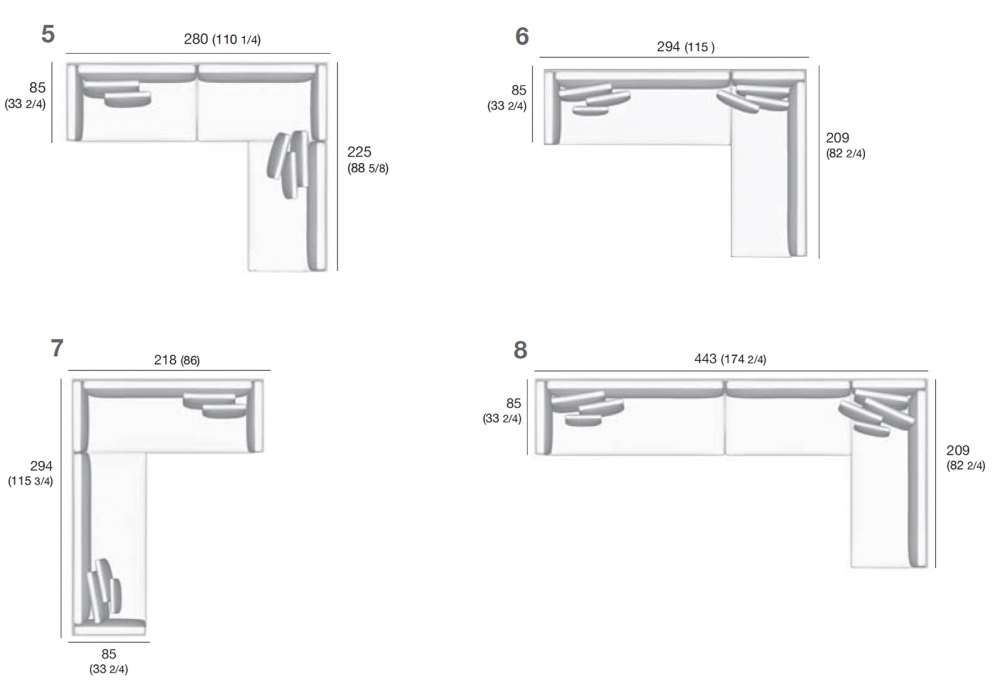 5

280 (110 1/4)

85
(33 2/4)

225
(88 5/8)

6

294 (115 )

85
(33 2/4)

209
(82 2/4)

7

218 (86)

294
(115 3/4)

85
(33 2/4)

8

443 (174 2/4)

85
(33 2/4)

209
(82 2/4)