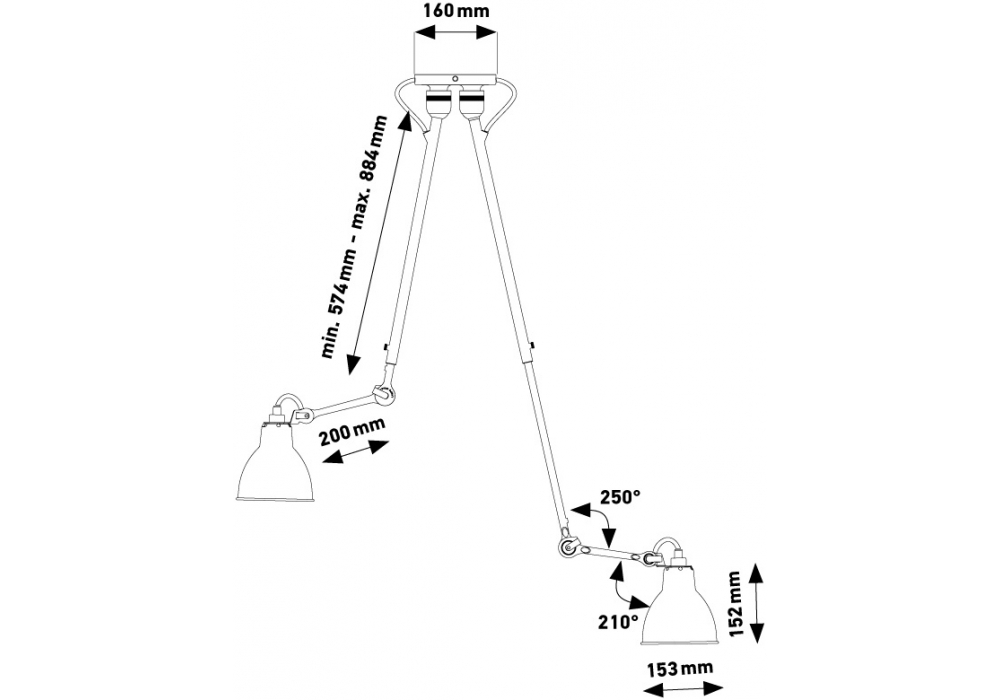 160 mm

min. 574 mm – max. 884 mm

200 mm

250°

210°

152 mm

153 mm