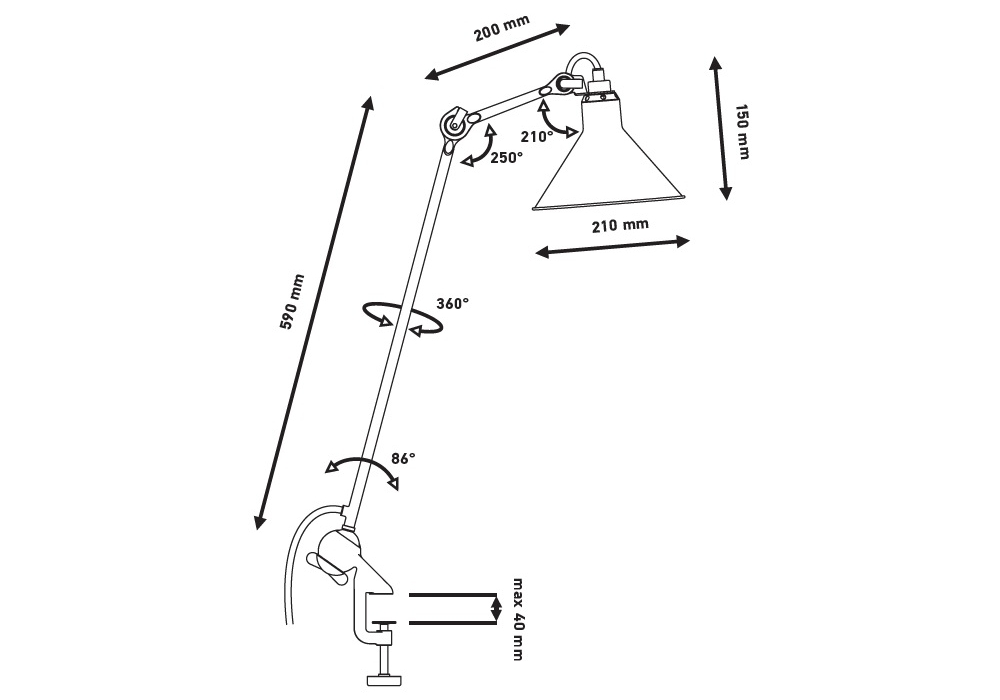 200 mm
150 mm
210°
250°
210 mm
590 mm
360°
86°
max 40 mm