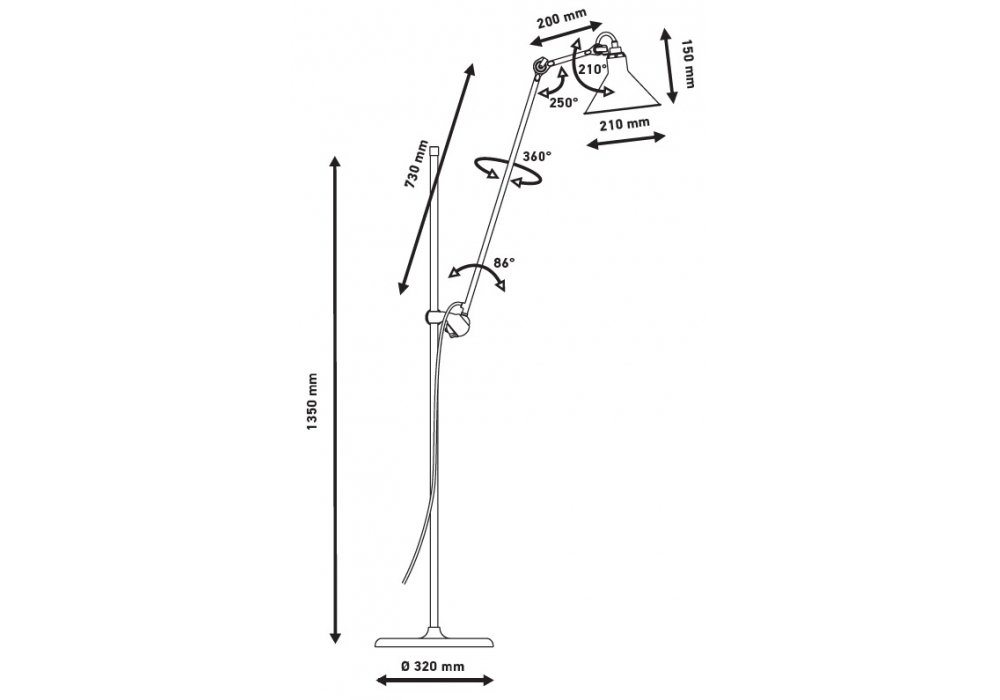 200 mm
150 mm
210°
250°
210 mm
730 mm
360°
86°
1350 mm
Ø 320 mm