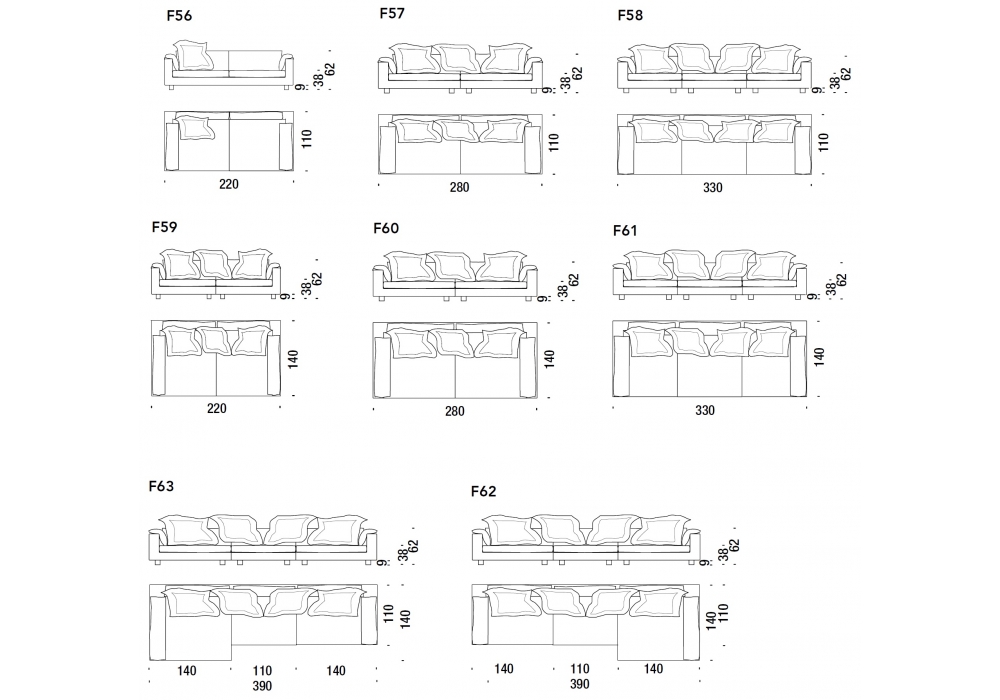 F56

9 38 62

110

220

F57

9 38 62

110

280

F58

9 38 62

110

330

F59

9 38 62

140

220

F60

9 38 62

140

280

F61

9 38 62

140

330

F63

9 38 62

110 140

140 110 140
390

F62

9 38 62

140 110

140 110 140
390