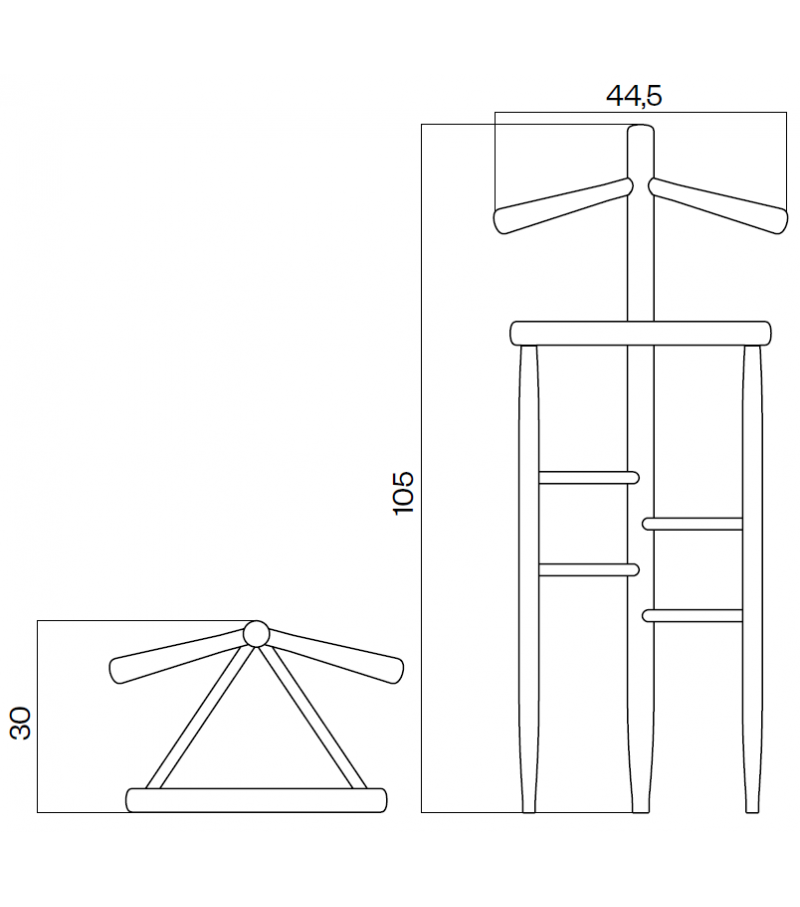 44,5

105

30