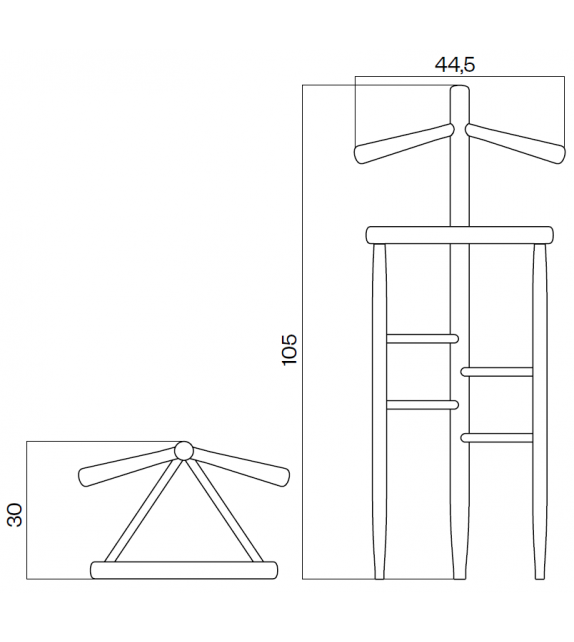 44,5

105

30