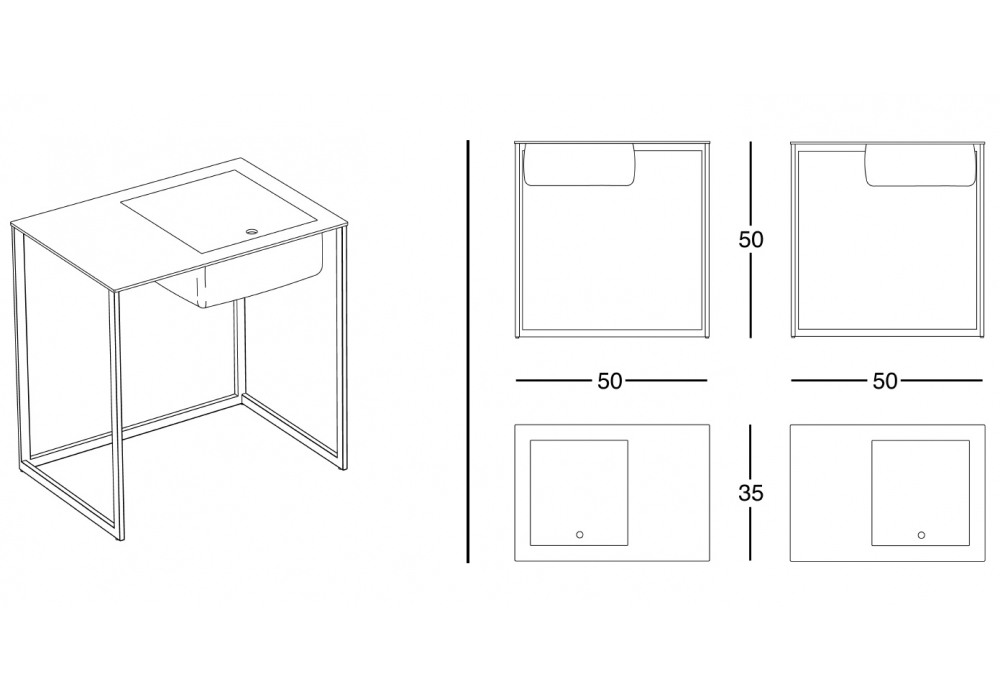 50

50

50

35