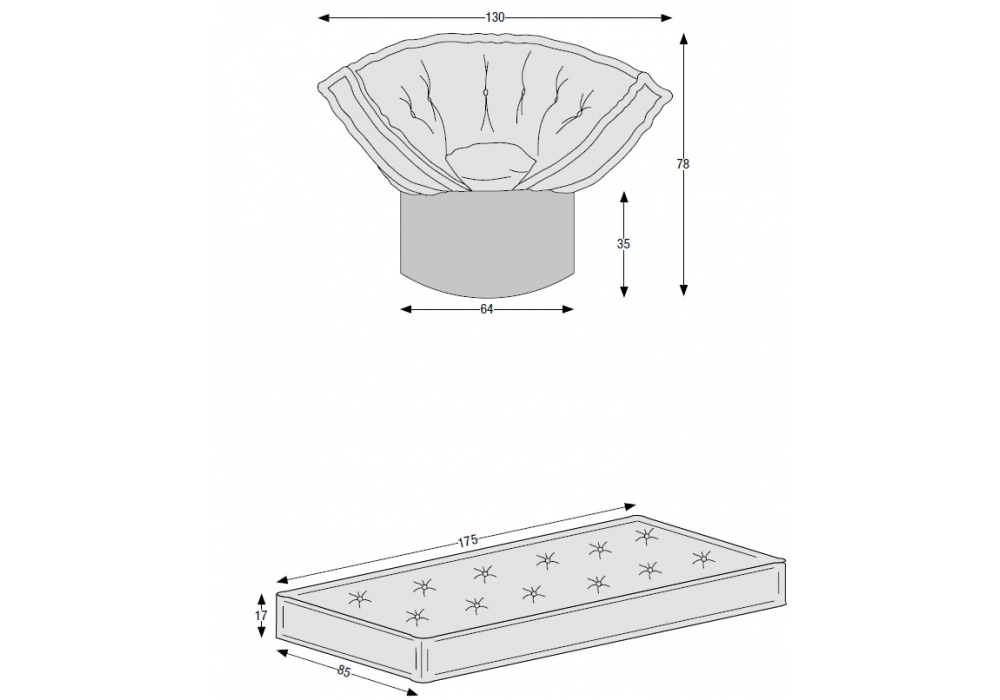 130
78
35
64
175
17
85