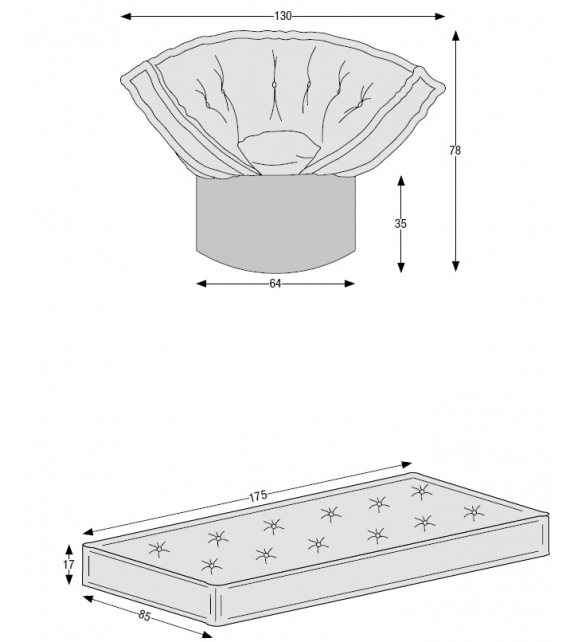 130
78
35
64
175
17
85